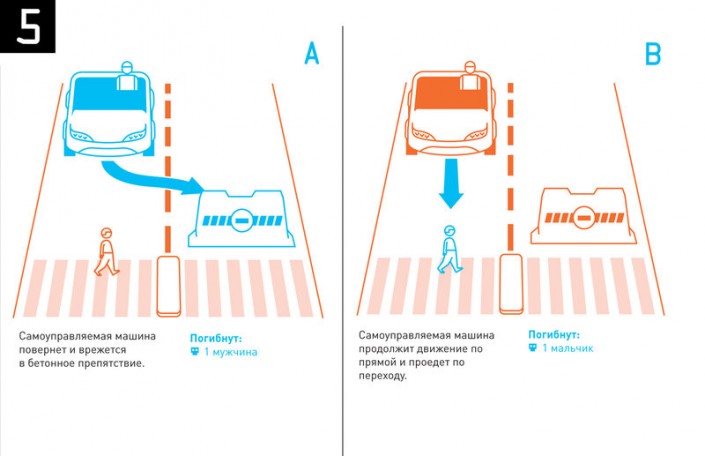 5

A

Самоуправляемая машина повернет и врежется в бетонное препятствие.

Погибнут:
1 мужчина

B

Самоуправляемая машина продолжит движение по прямой и проедет по переходу.

Погибнут:
1 мальчик