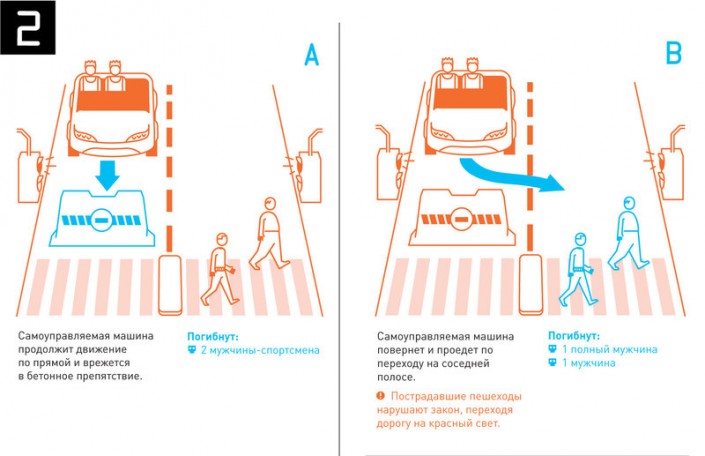 2

A

Самоуправляемая машина продолжит движение по прямой и врежется в бетонное препятствие.

Погибнут:
2 мужчины-спортсмена

B

Самоуправляемая машина повернет и проедет по переходу на соседней полосе.

Пострадавшие пешеходы нарушают закон, переходя дорогу на красный свет.

Погибнут:
1 полный мужчина
1 мужчина